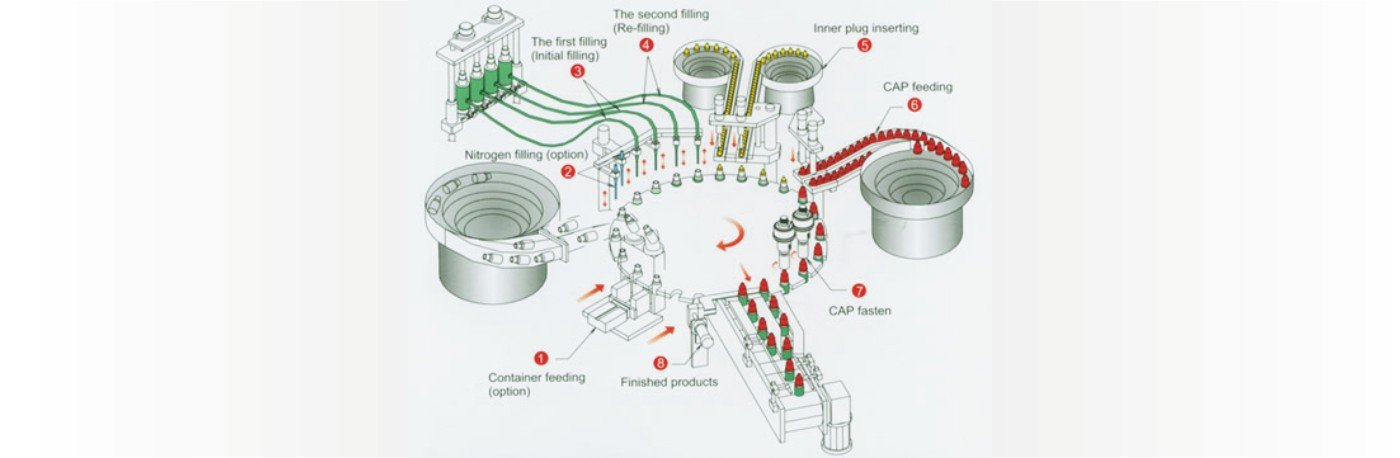 The second filling (Re-filling)
4

Inner plug inserting
5

The first filling (Initial filling)
3

CAP feeding
6

Nitrogen filling (option)
2

7
CAP fasten

1
Container feeding (option)

8
Finished products